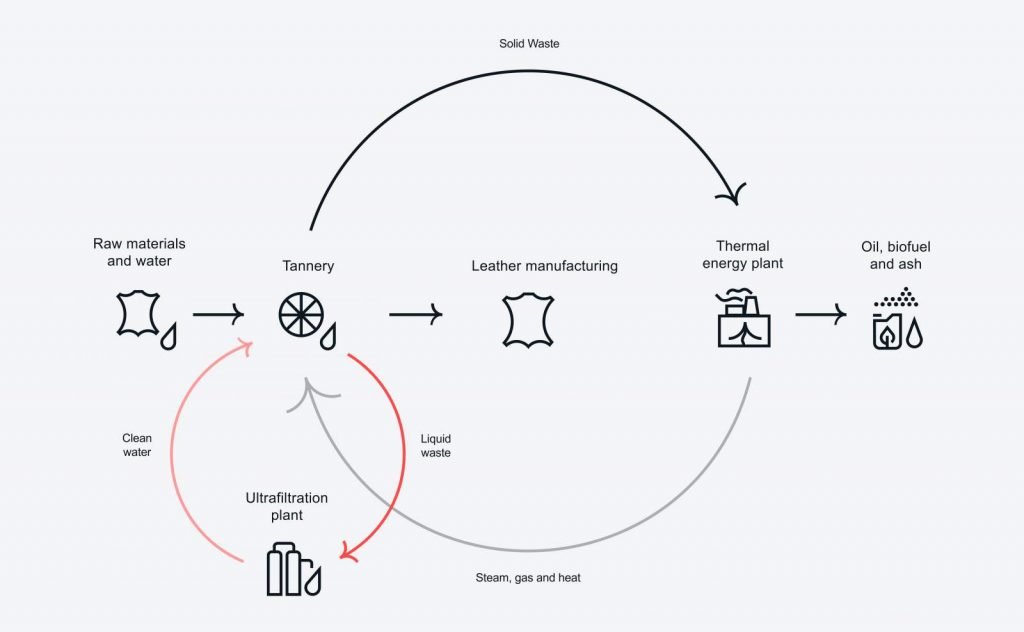 Solid Waste

Raw materials and water

Tannery

Leather manufacturing

Thermal energy plant

Oil, biofuel and ash

Clean water

Liquid waste

Ultrafiltration plant

Steam, gas and heat